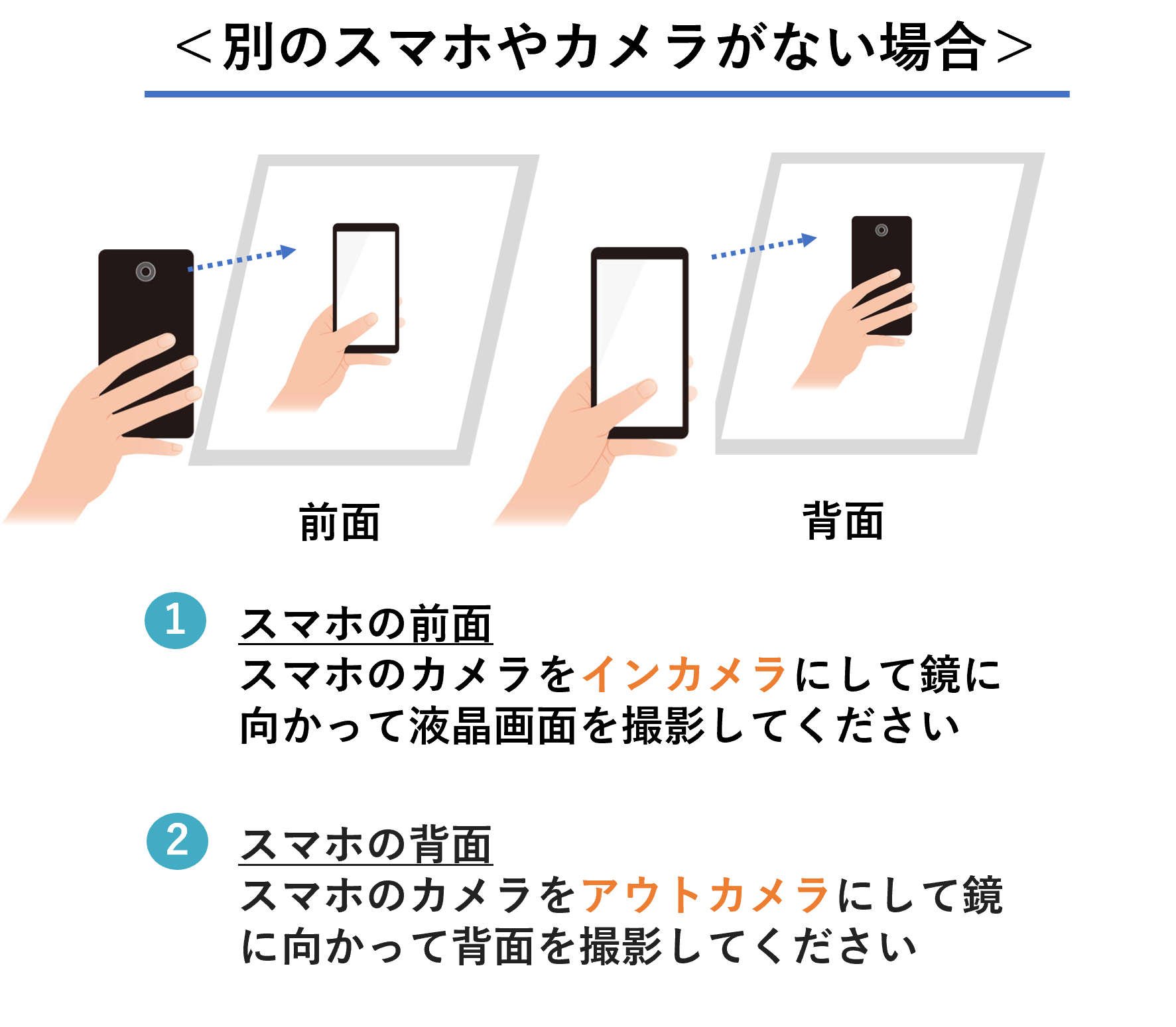 ＜別のスマホやカメラがない場合＞

前面

背面

1 スマホの前面
スマホのカメラをインカメラにして鏡に向かって液晶画面を撮影してください

2 スマホの背面
スマホのカメラをアウトカメラにして鏡に向かって背面を撮影してください