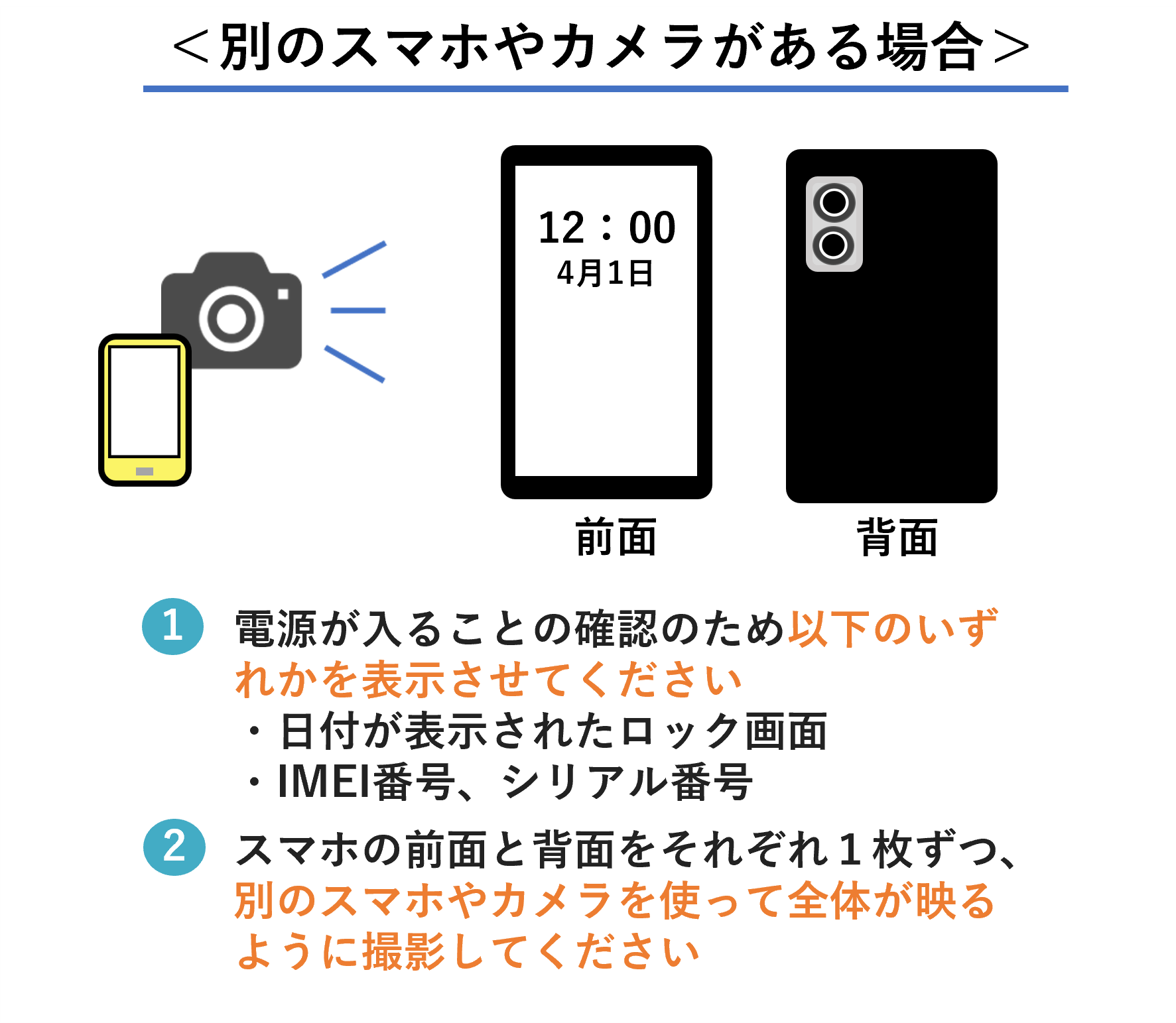 ＜別のスマホやカメラがある場合＞

12：00
4月1日

前面

背面

1 電源が入ることの確認のため以下のいずれかを表示させてください
・日付が表示されたロック画面
・IMEI番号、シリアル番号

2 スマホの前面と背面をそれぞれ１枚ずつ、別のスマホやカメラを使って全体が映るように撮影してください