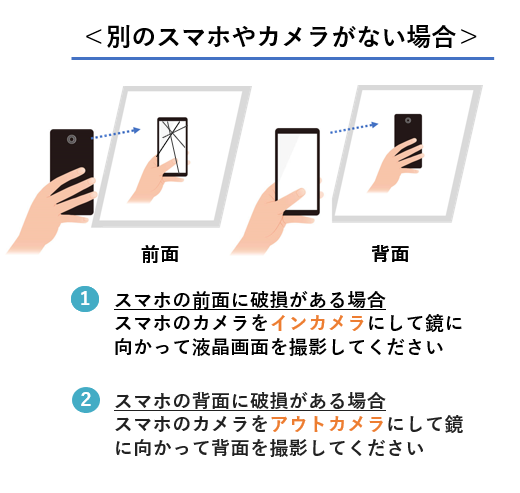 ＜別のスマホやカメラがない場合＞

前面

背面

1 スマホの前面に破損がある場合
スマホのカメラをインカメラにして鏡に向かって液晶画面を撮影してください

2 スマホの背面に破損がある場合
スマホのカメラをアウトカメラにして鏡に向かって背面を撮影してください